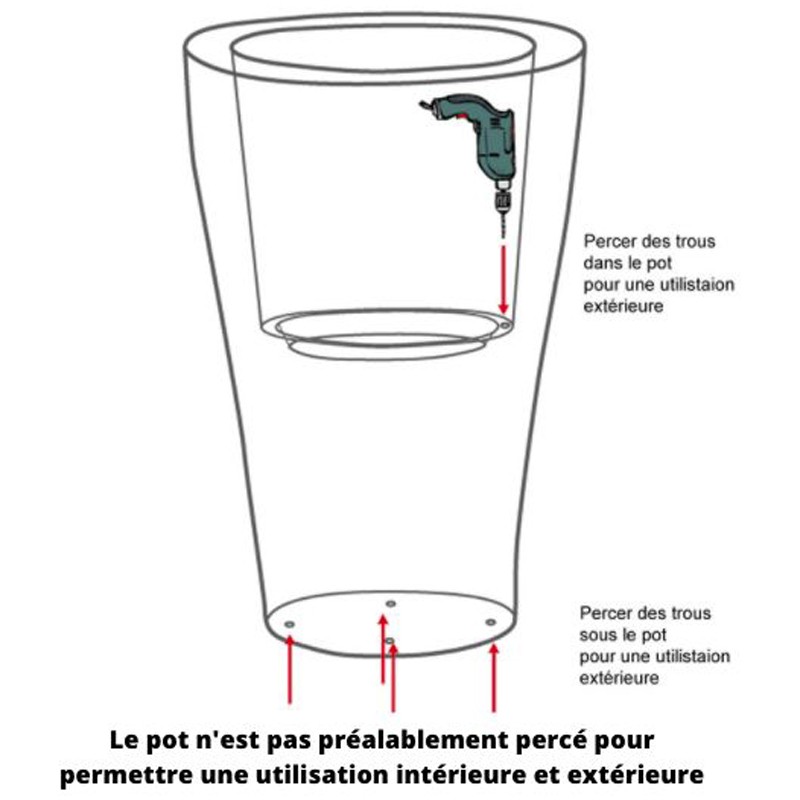 Percer des trous dans le pot pour une utilistaion extérieure

Percer des trous sous le pot pour une utilistaion extérieure

Le pot n'est pas préalablement percé pour permettre une utilisation intérieure et extérieure