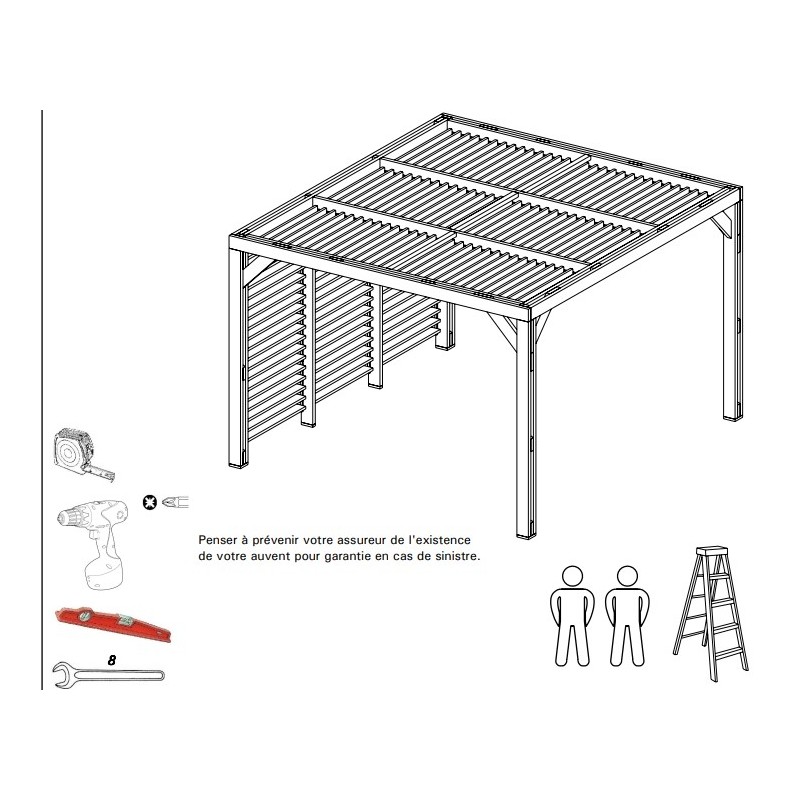 Penser à prévenir votre assureur de l'existence de votre auvent pour garantie en cas de sinistre.

8