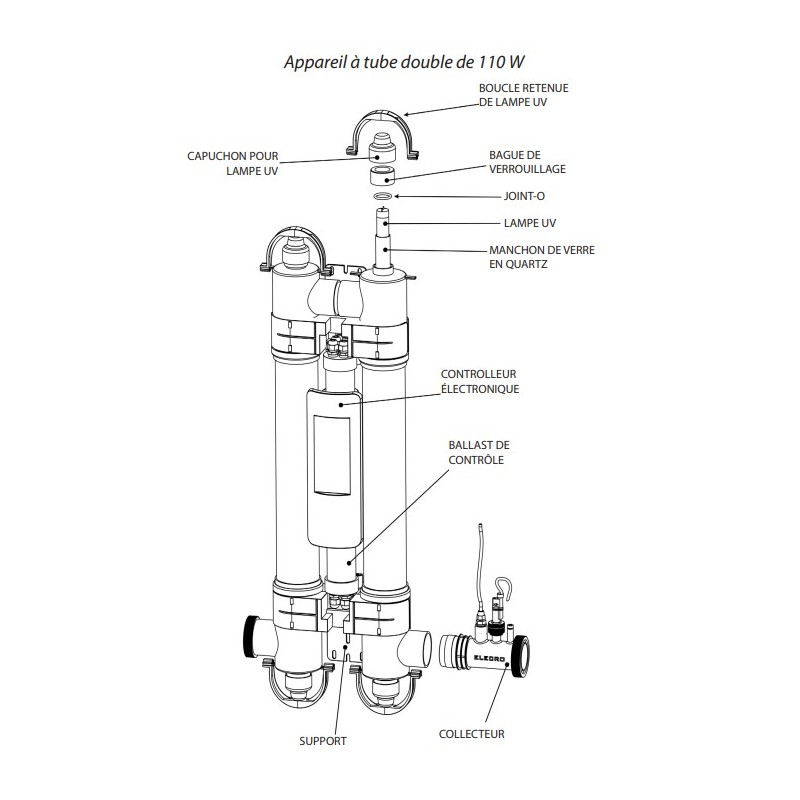 Appareil à tube double de 110 W

BOUCLE RETENUE DE LAMPE UV

CAPUCHON POUR LAMPE UV

BAGUE DE VERROUILLAGE

JOINT-O

LAMPE UV

MANCHON DE VERRE EN QUARTZ

CONTROLLEUR ÉLECTRONIQUE

BALLAST DE CONTRÔLE

ELECRO

SUPPORT

COLLECTEUR