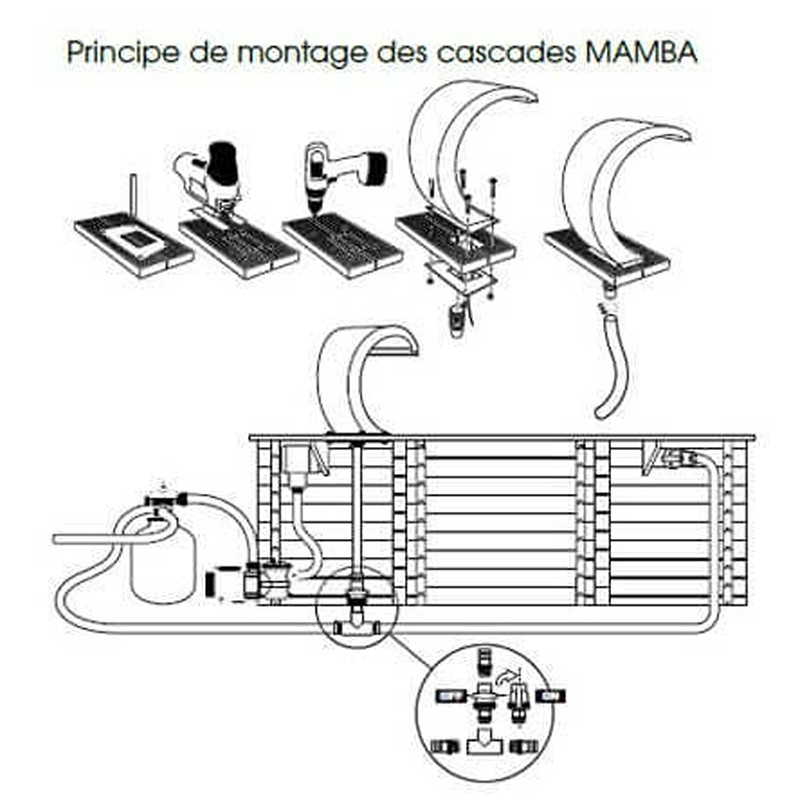 Principe de montage des cascades MAMBA